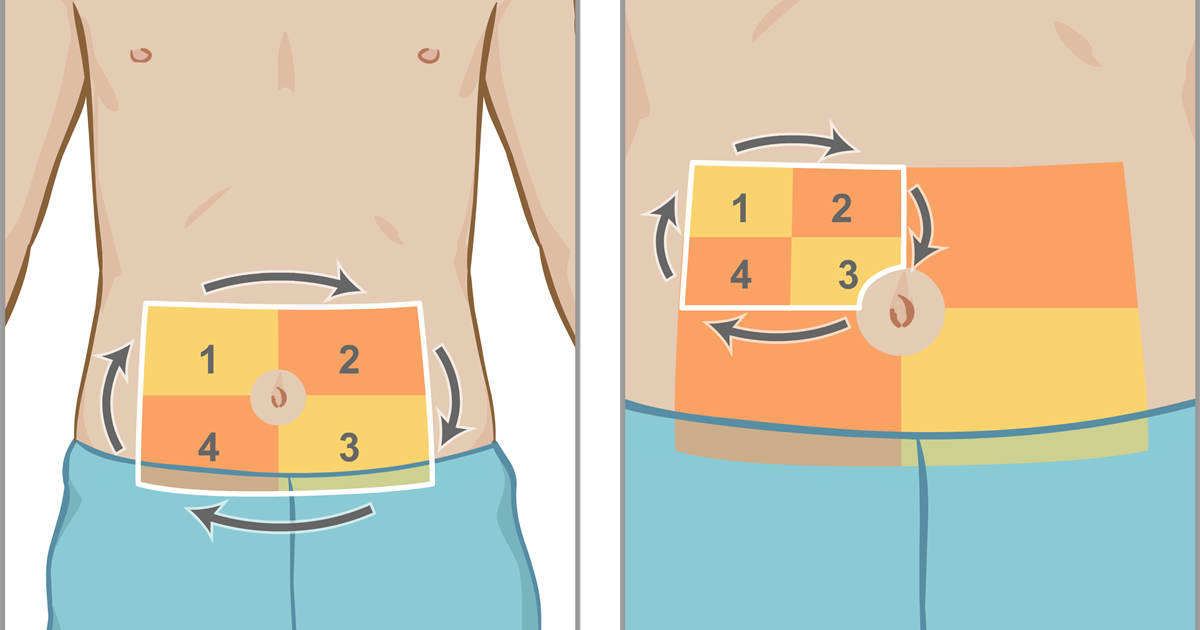 1
2
4
3

1
2
4
3